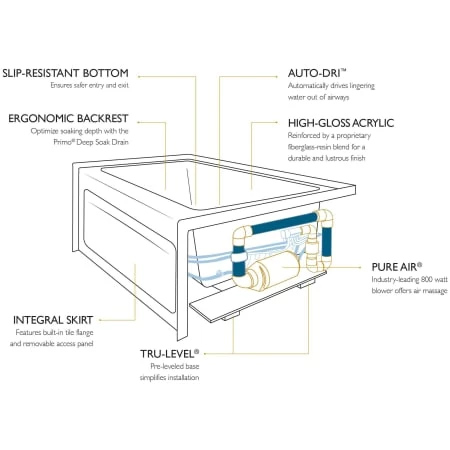 SLIP-RESISTANT BOTTOM
Ensures safer entry and exit

ERGONOMIC BACKREST
Optimize soaking depth with the Primo® Deep Soak Drain

AUTO-DRI™
Automatically drives lingering water out of airways

HIGH-GLOSS ACRYLIC
Reinforced by a proprietary fiberglass-resin blend for a durable and lustrous finish

PURE AIR®
Industry-leading 800 watt blower offers air massage

INTEGRAL SKIRT
Features built-in tile flange and removable access panel

TRU-LEVEL®
Pre-leveled base simplifies installation